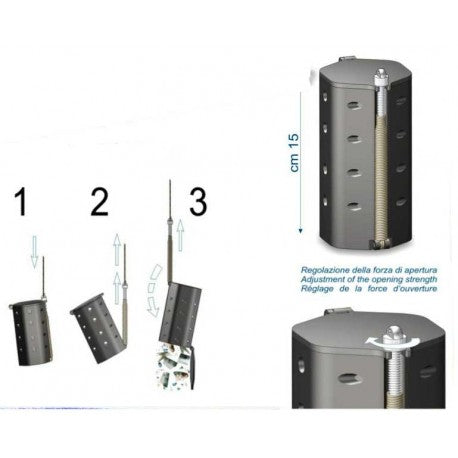 1

2

3

cm 15

Regolazione della forza di apertura
Adjustment of the opening strength
Réglage de la force d'ouverture